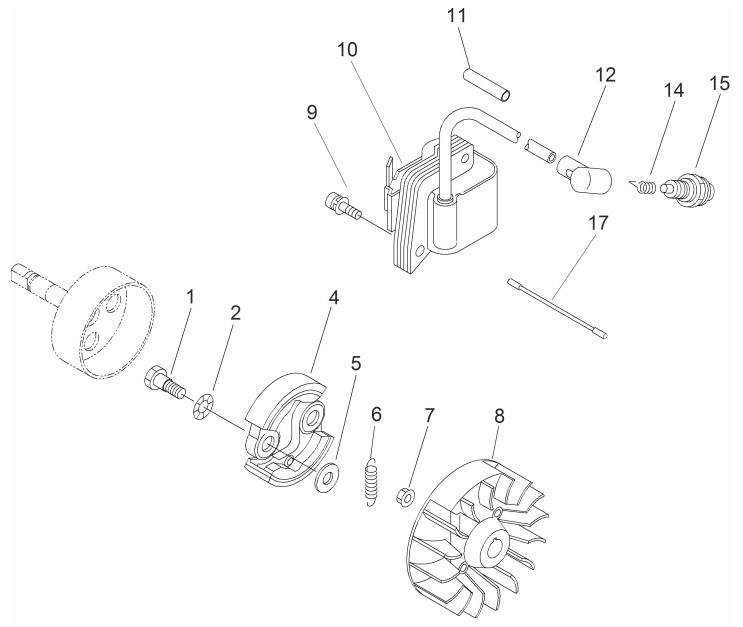 11
10
12
14
15
9
17
1
2
4
5
6
7
8