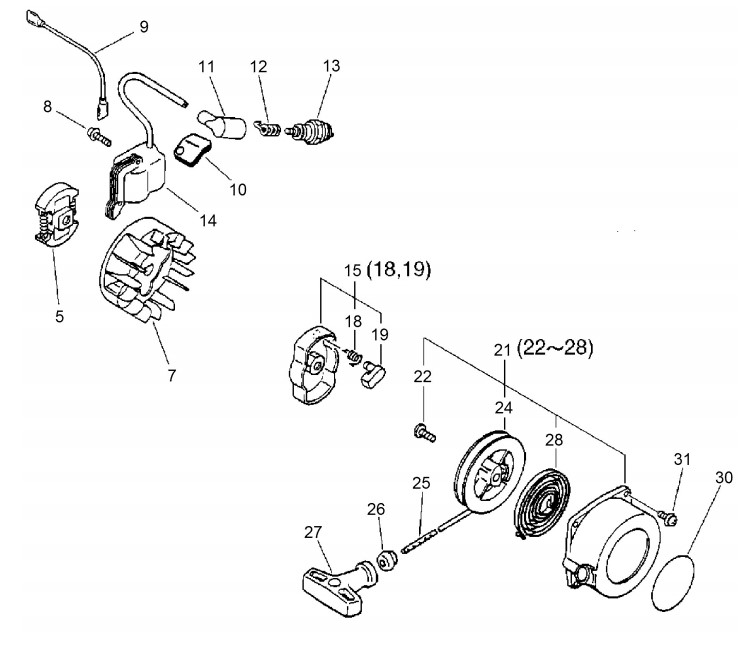 9
11
12
13
8
10
14
5
7
15 (18,19)
18
19
21 (22~28)
22
24
28
31
30
25
26
27