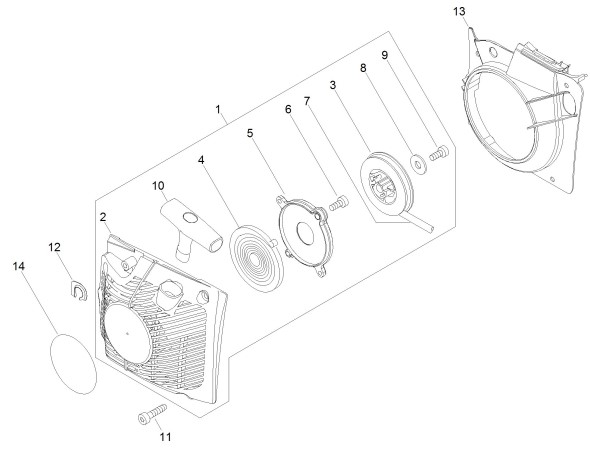 13
9
8
3
7
6
1
5
4
10
2
12
14
11