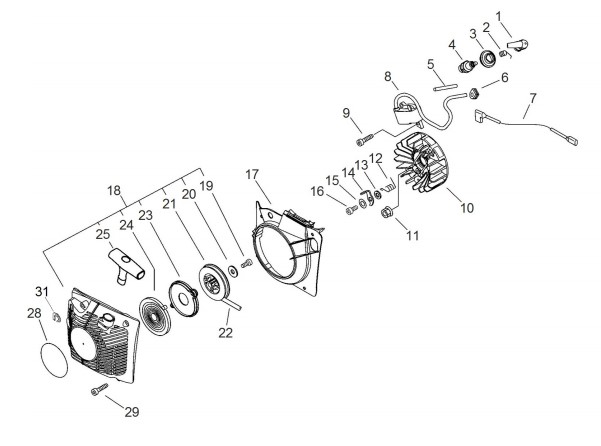 1
2
3
4
5
6
7
8
9
10
11
12
13
14
15
16
17
18
19
20
21
22
23
24
25
28
29
31