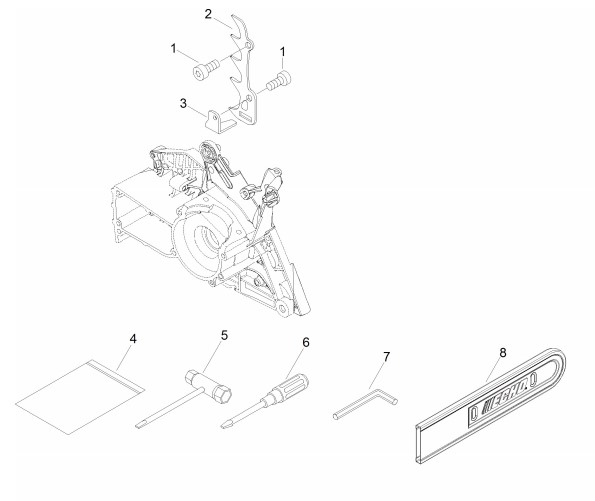 2
1
1
3
4
5
6
7
8
ECHO