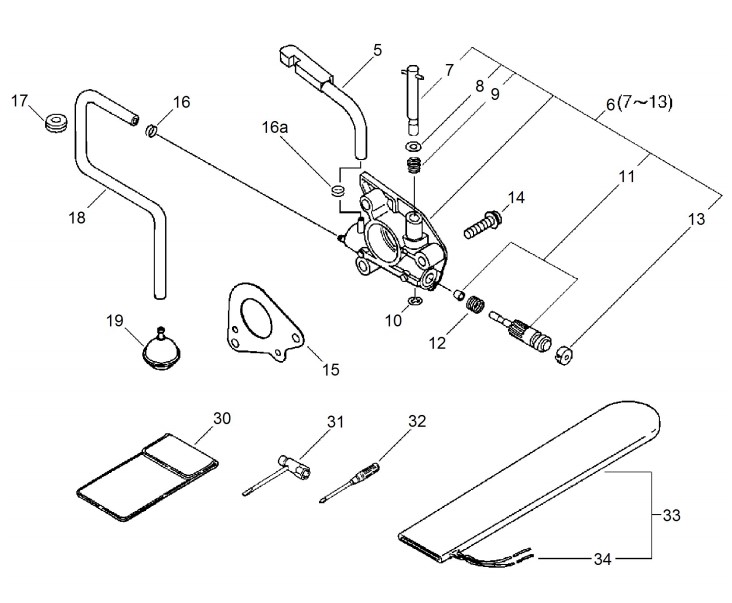 5
7
8
9
6(7~13)
17
16
16a
11
14
13
18
10
12
19
15
30
31
32
33
34