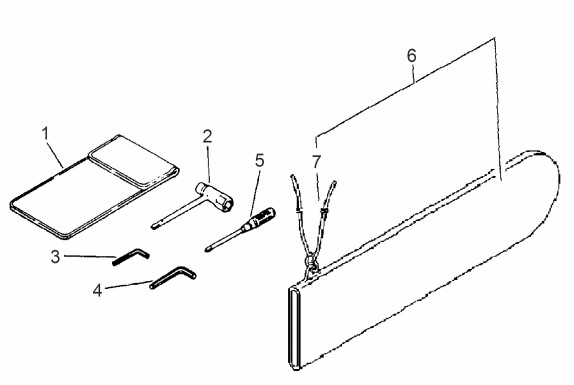 6
1
2
5
7
3
4