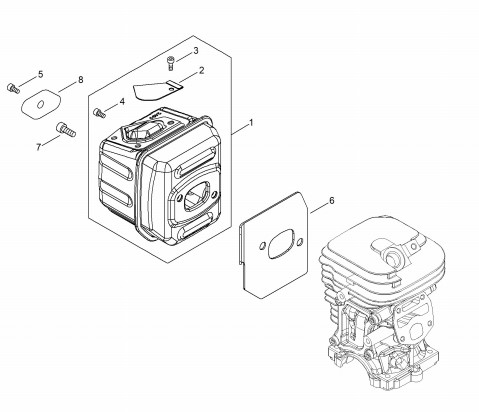 3
2
5
8
4
1
7
6