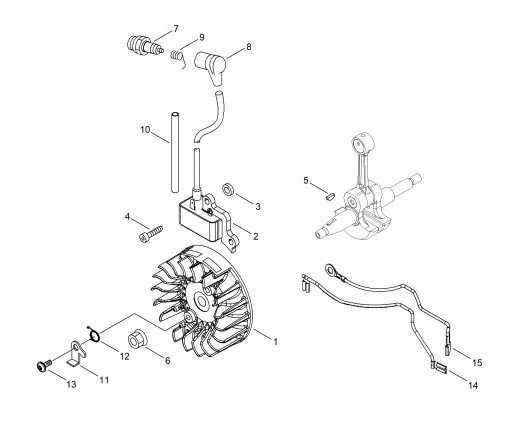 7
9
8
10
5
3
4
2
1
12
6
11
13
15
14