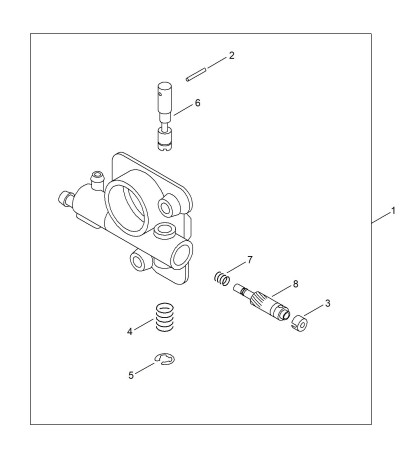 2
6
1
7
8
3
4
5