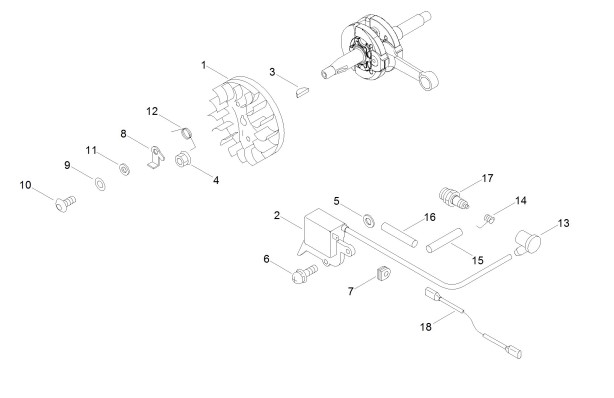 1
3
12
8
11
9
10
4
17
5
14
2
16
13
15
6
7
18