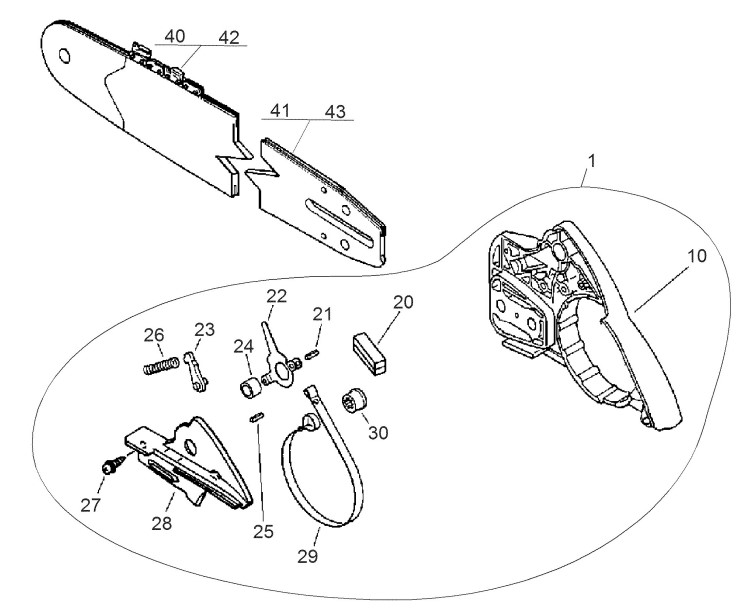 40 42
41 43
1
10
22
21
20
26
23
24
30
27
28
25
29