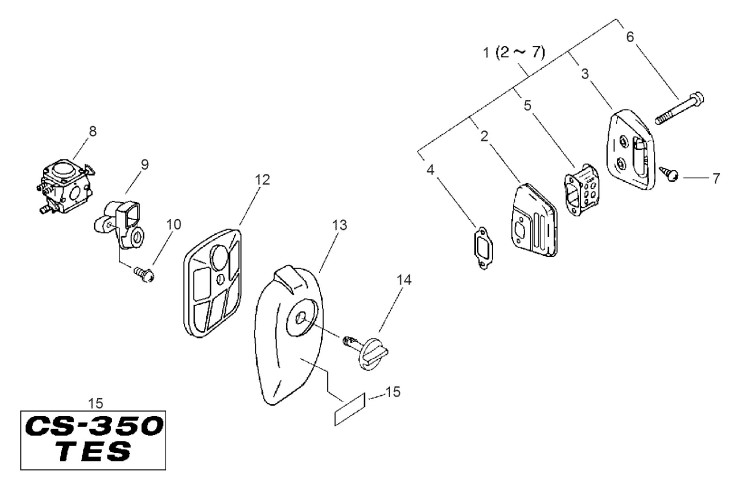 1 (2 ~ 7)
6
3
5
2
4
7
8
9
10
12
13
14
15
15
CS-350
TES