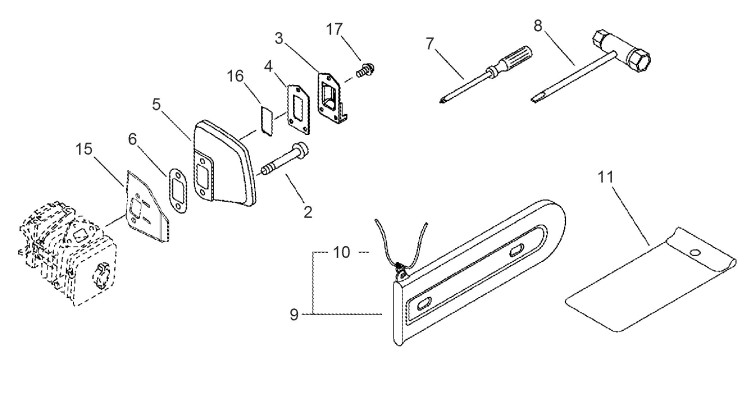 17
3
7
8
16
4
5
6
15
2
11
10
9