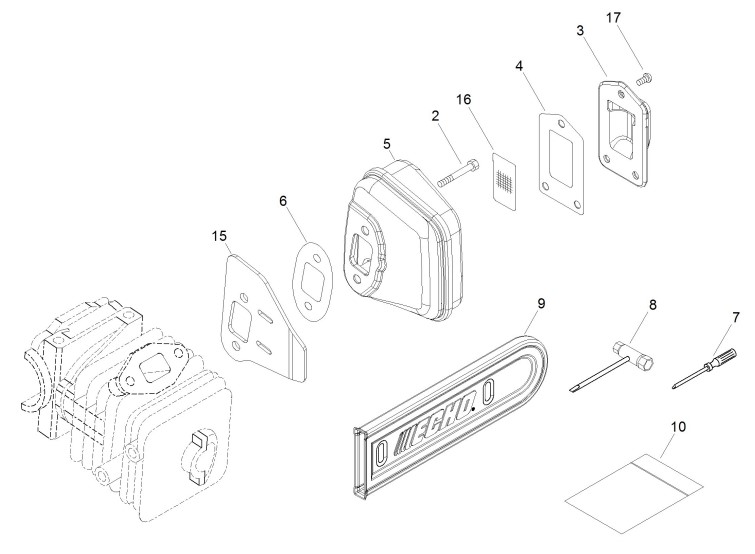 17
3
4
16
2
5
6
15
9
8
7
ECHO
10