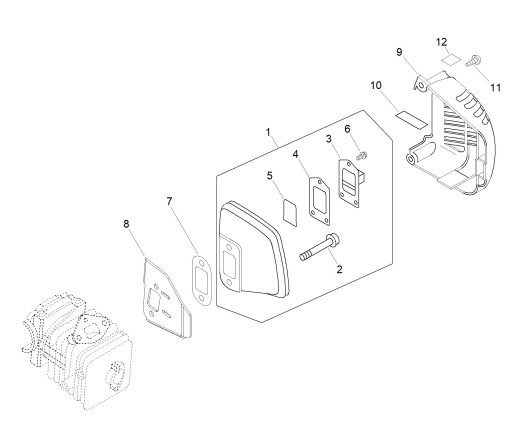 12
9
11
10
1
6
3
4
5
7
8
2