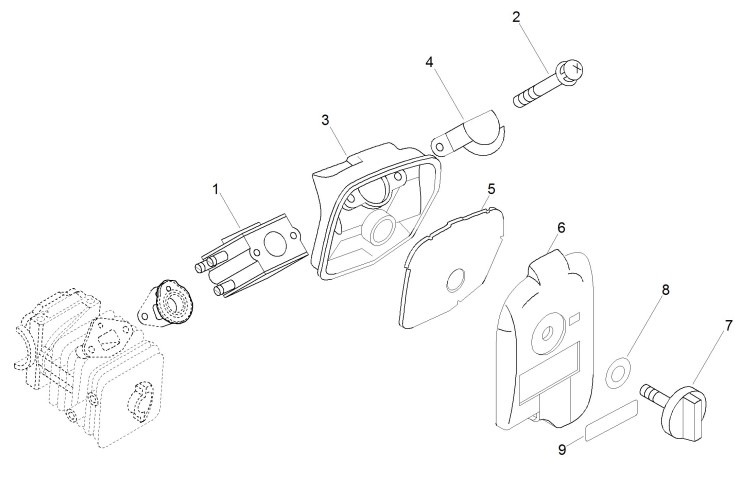 2
4
3
1
5
6
8
7
9