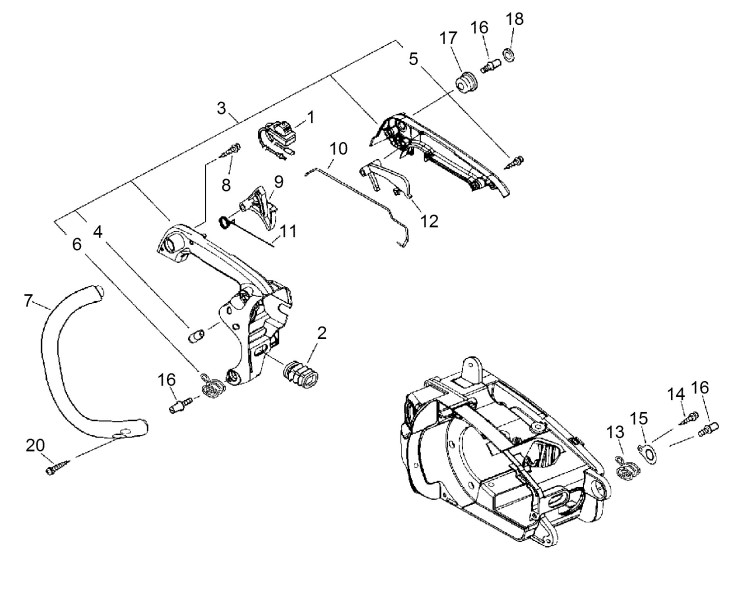 18
17
16
5
3
1
10
8
9
12
11
6
4
7
2
16
20
14
16
15
13