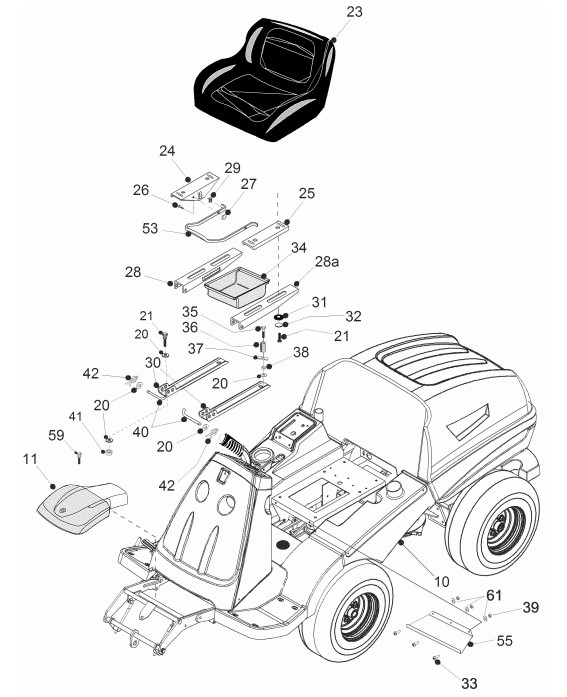 23
24
29
26
27
25
53
34
28
28a
31
35
32
21
36
21
20
37
38
30
42
20
20
41
40
59
20
11
42
10
61
39
55
33