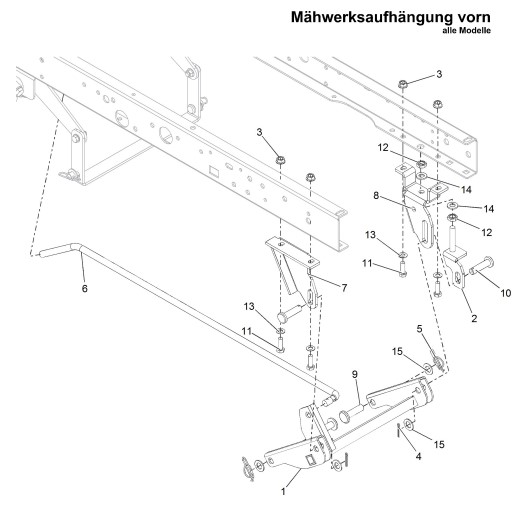 Mähwerksaufhängung vorn
alle Modelle

3
3
12
14
8
14
12
13
11
10
2
6
7
13
11
5
15
9
15
4
1