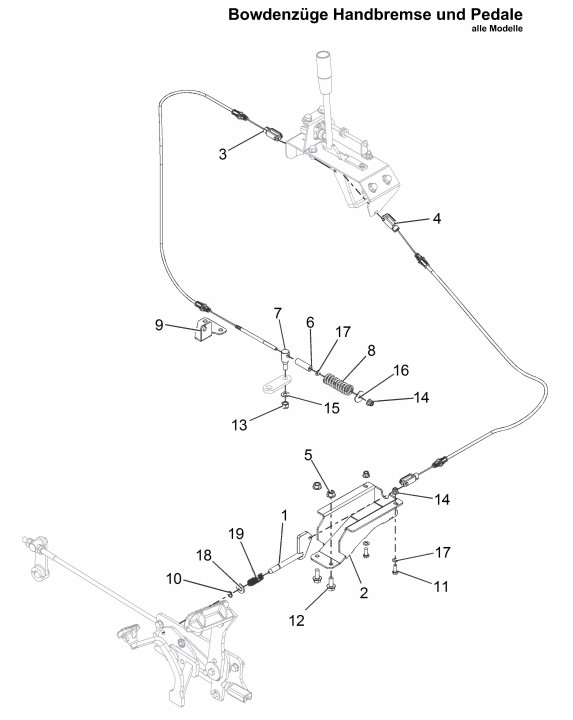 Bowdenzüge Handbremse und Pedale
alle Modelle

3
4
9
7
6
17
8
16
14
15
13
5
14
1
19
18
10
17
11
2
12