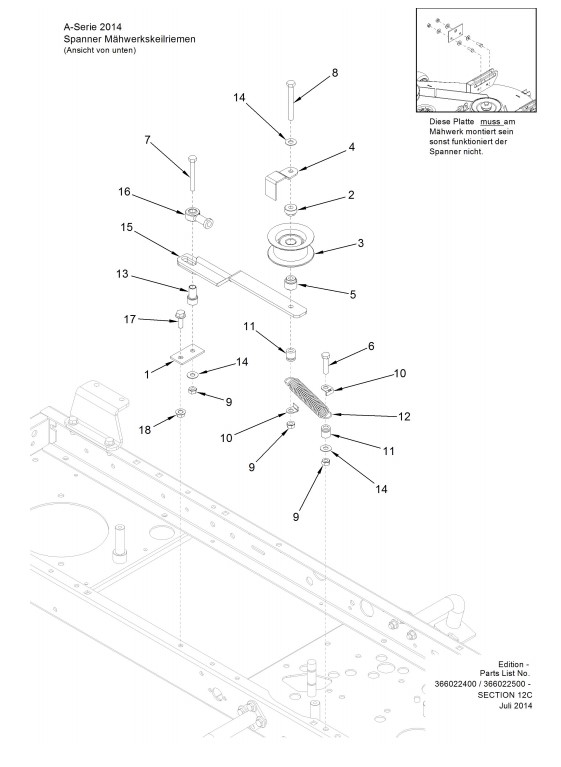 A-Serie 2014
Spanner Mähwerkskeilriemen
(Ansicht von unten)

Diese Platte muss am Mähwerk montiert sein sonst funktioniert der Spanner nicht.

8
14
7
4
16
2
15
3
13
5
17
11
6
1
14
10
9
12
18
10
11
9
14
9

Edition -
Parts List No.
366022400 / 366022500 -
SECTION 12C
Juli 2014