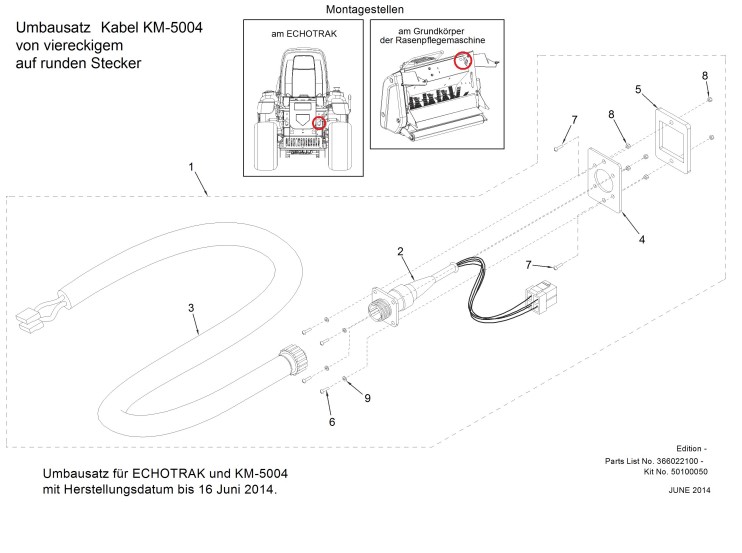 Umbausatz Kabel KM-5004
von viereckigem
auf runden Stecker

Montagestellen

am ECHOTRAK

am Grundkörper
der Rasenpflegemaschine

1
2
3
4
5
6
7
7
8
8
9

Umbausatz für ECHOTRAK und KM-5004
mit Herstellungsdatum bis 16 Juni 2014.

Edition -
Parts List No. 366022100 -
Kit No. 50100050

JUNE 2014