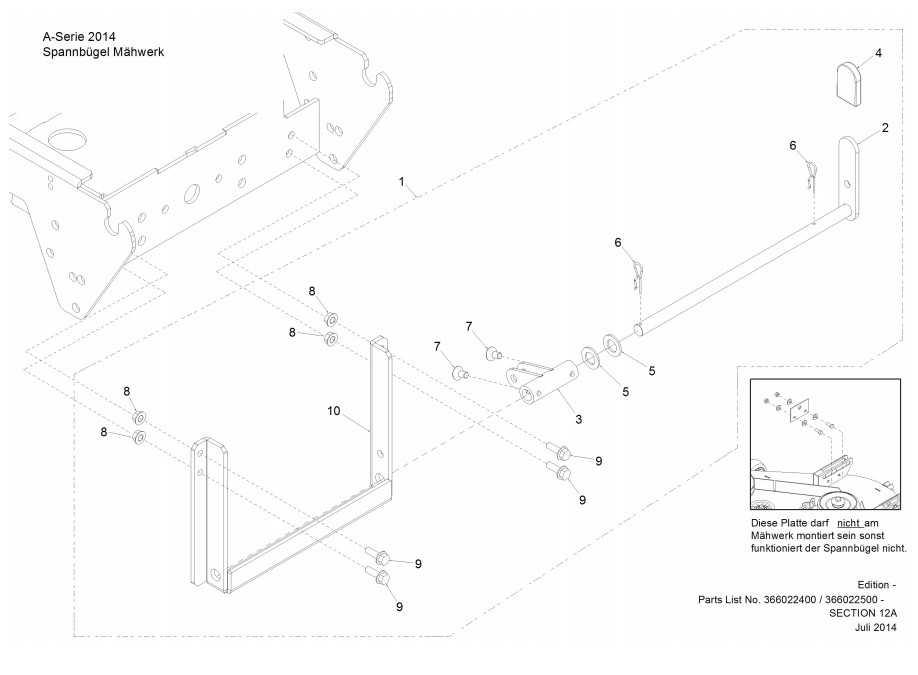 A-Serie 2014
Spannbügel Mähwerk

4
2
6
1
6
8
8
7
7
5
5
3
10
8
8
9
9
9
9

Diese Platte darf nicht am Mähwerk montiert sein sonst funktioniert der Spannbügel nicht.

Edition -
Parts List No. 366022400 / 366022500 -
SECTION 12A
Juli 2014