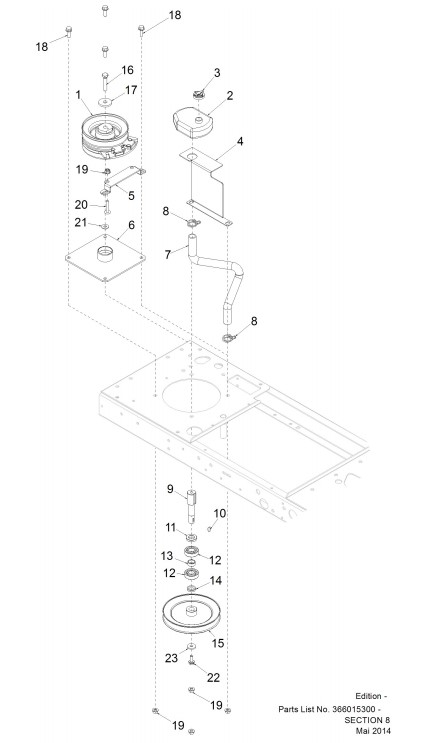 18
18
16
17
1
3
2
4
19
5
20
21
6
8
7
8
9
10
11
13
12
12
14
15
23
22
19
19

Edition -
Parts List No. 366015300 -
SECTION 8
Mai 2014