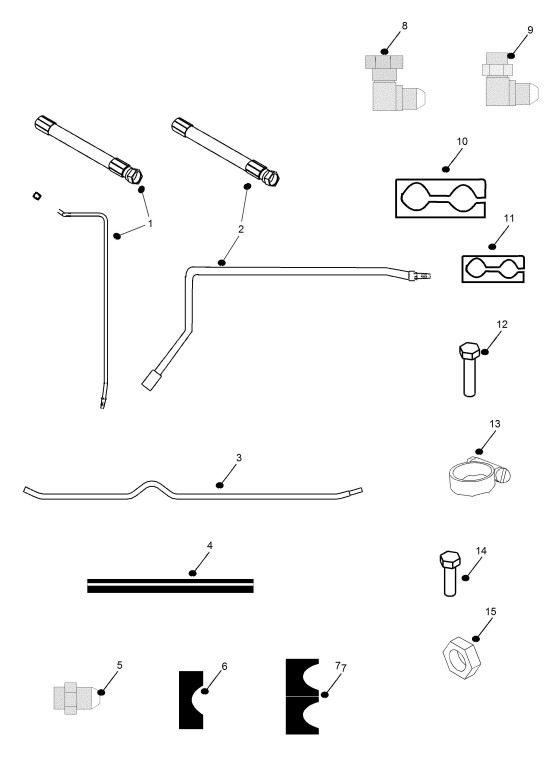 8
9
10
11
1
2
12
13
3
4
14
15
5
6
77