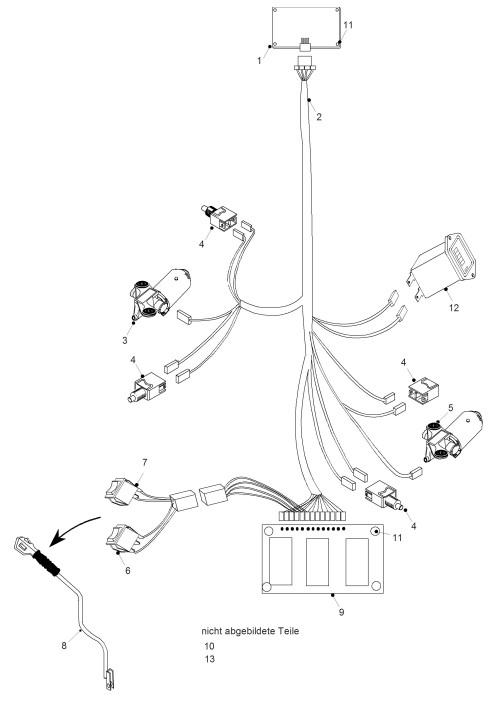 11
1
2
4
12
3
4
4
5
7
4
11
6
9
8
nicht abgebildete Teile
10
13