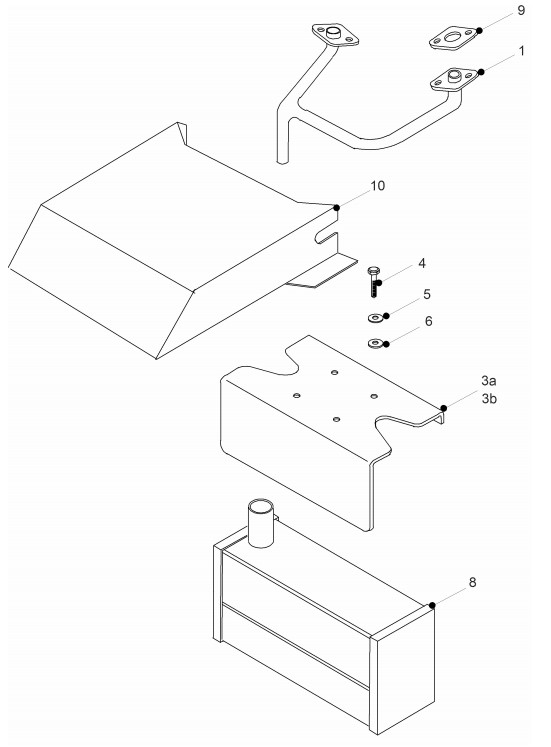 9
1
10
4
5
6
3a
3b
8