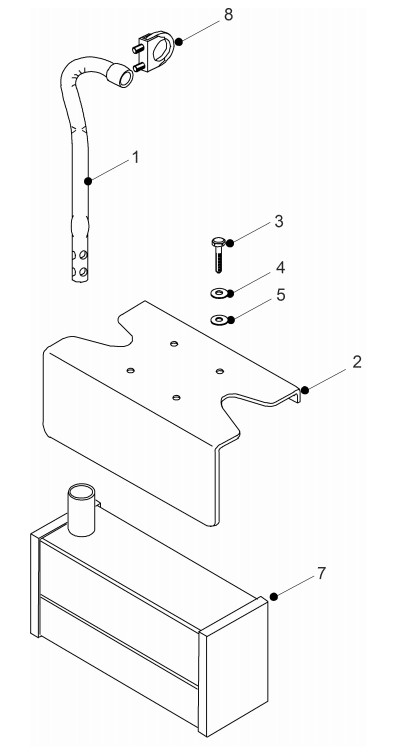 8
1
3
4
5
2
7