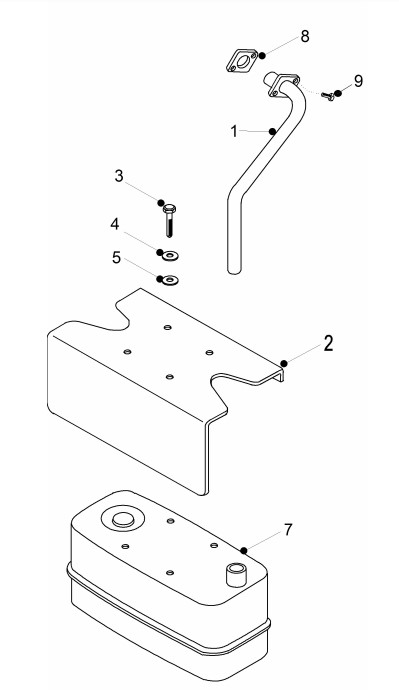 8
9
1
3
4
5
2
7