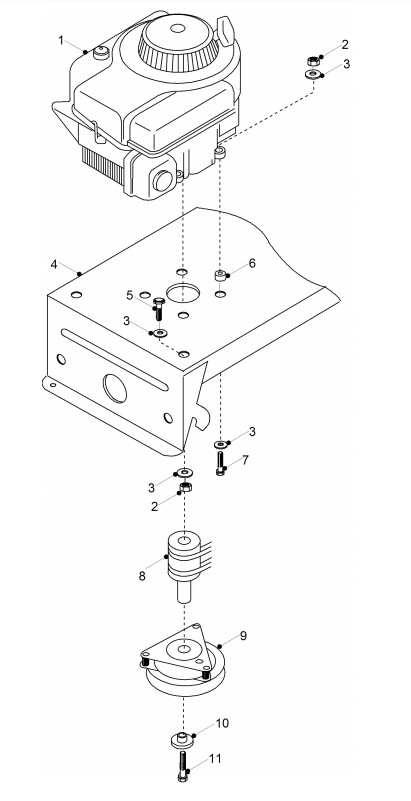 1
2
3
4
6
5
3
3
7
3
2
8
9
10
11