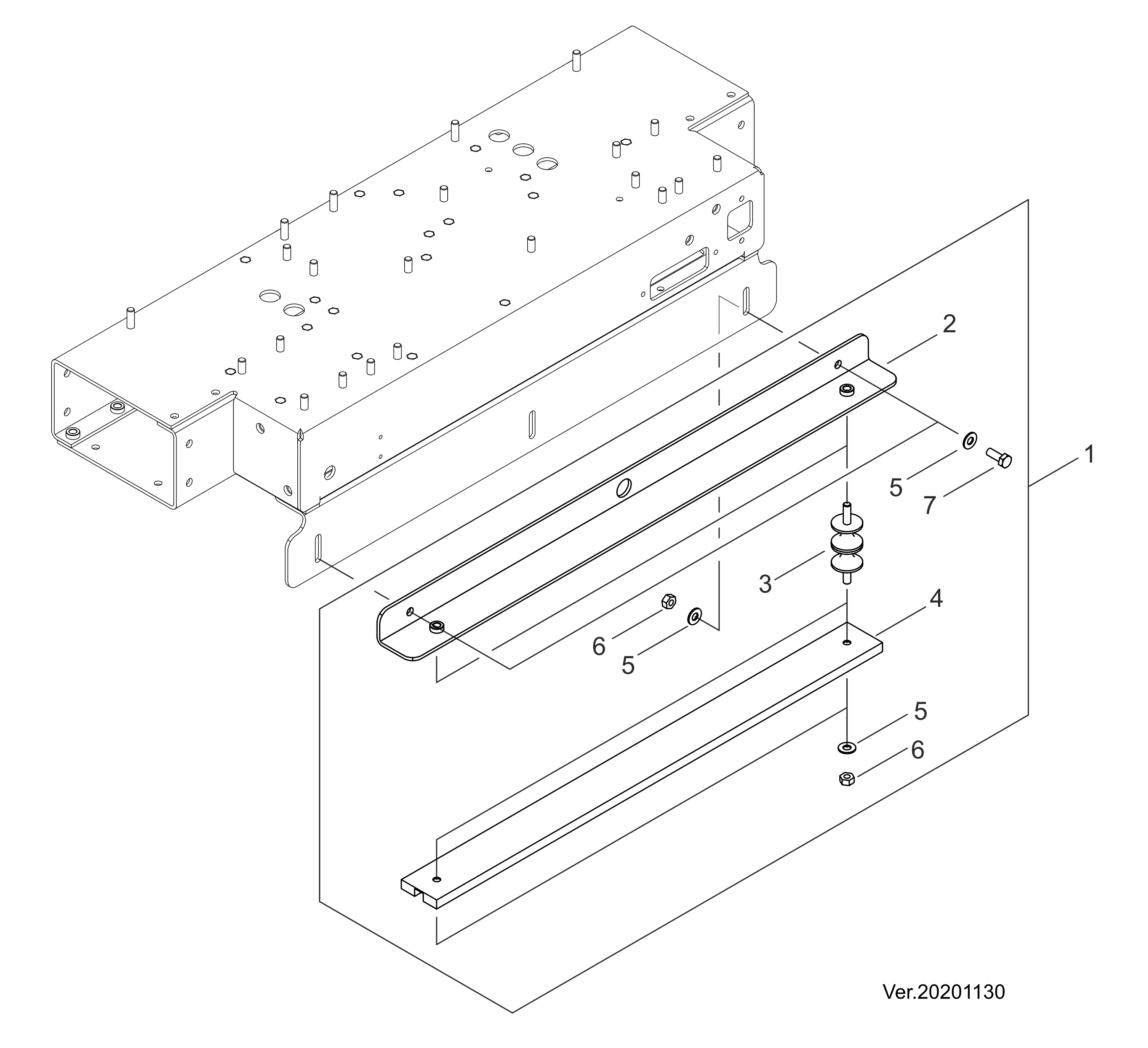 2
1
5
7
3
4
6
5
5
6
Ver.20201130