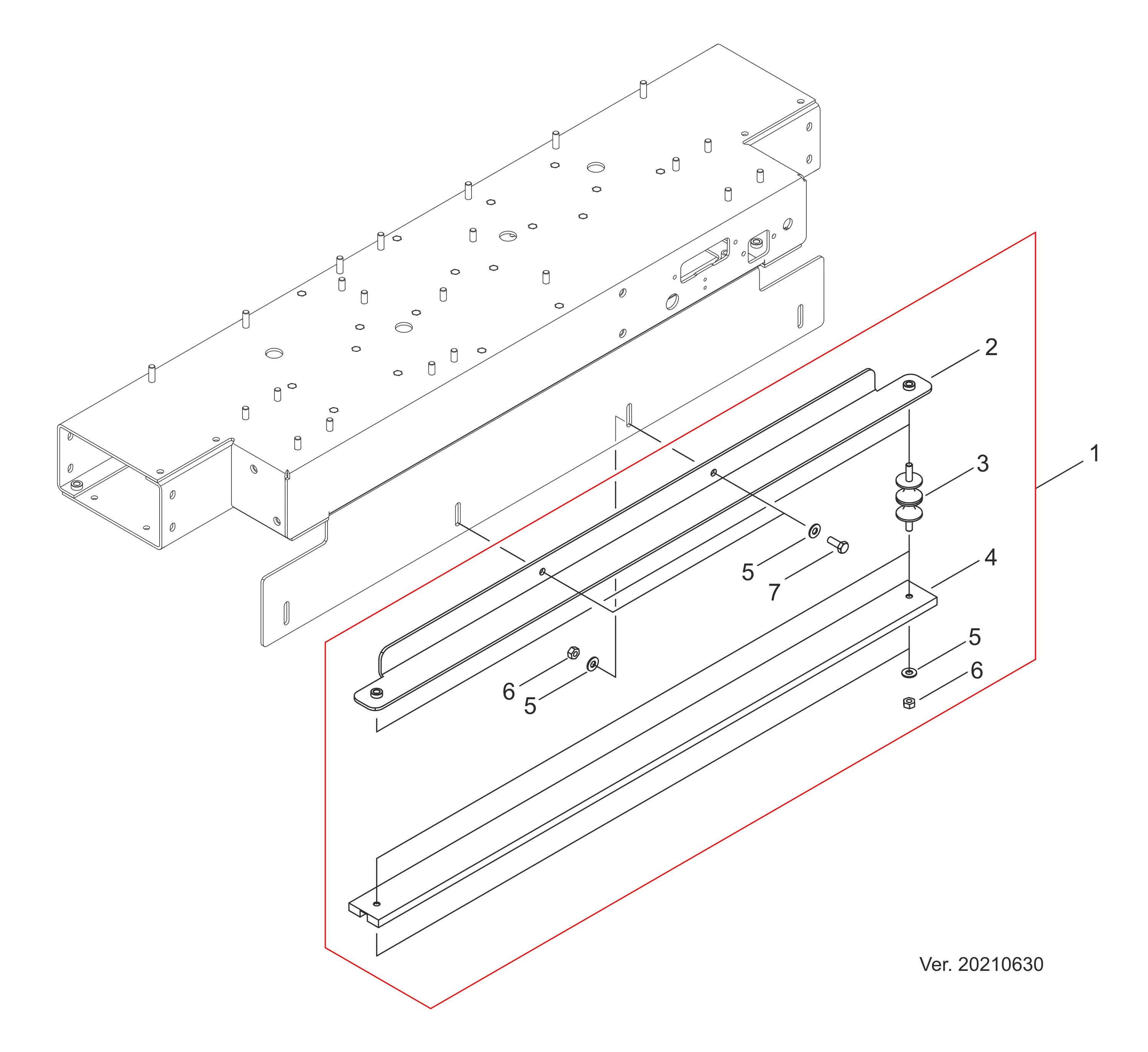 2
1
3
5
7
4
5
6
6
5
Ver. 20210630