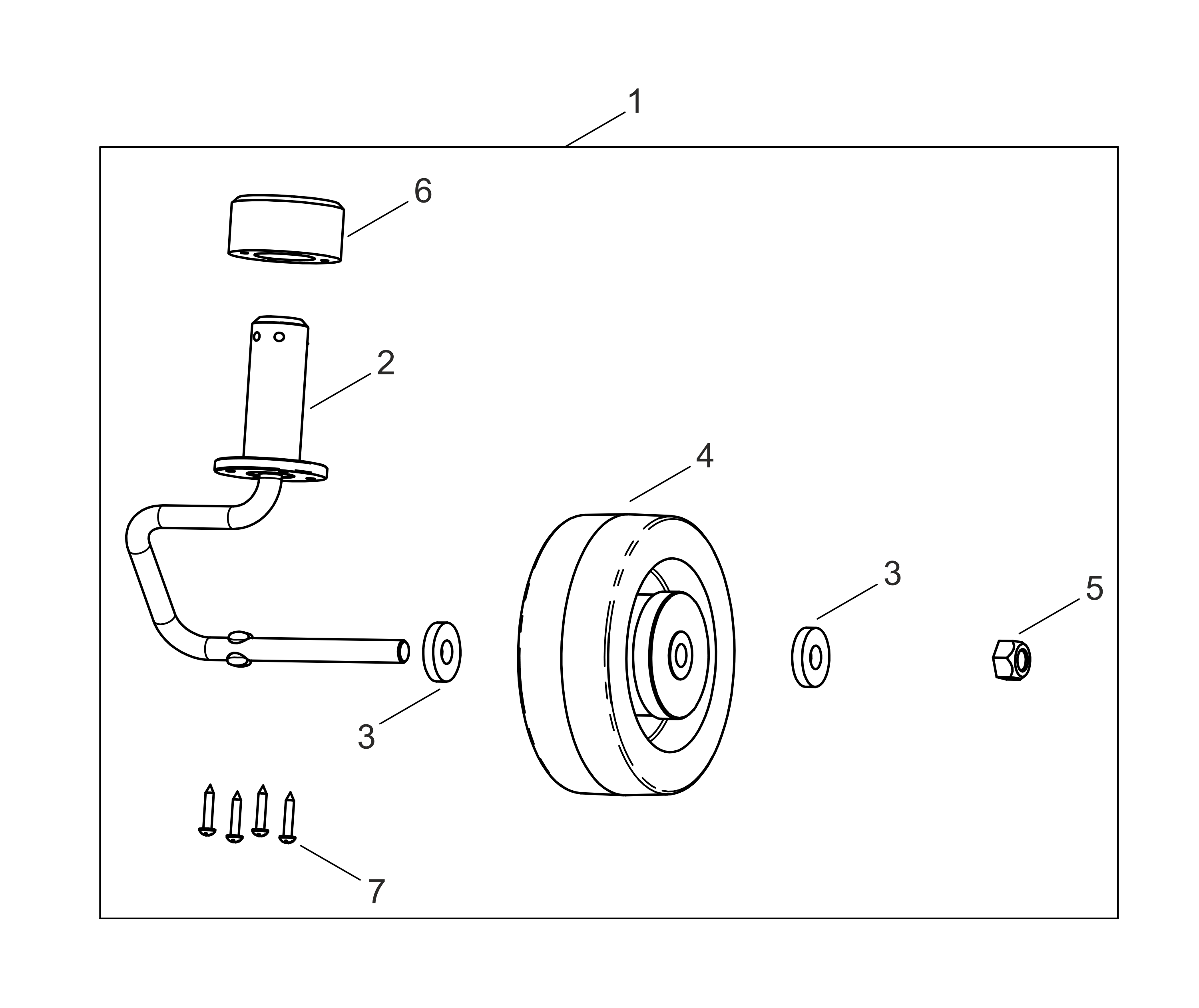 1
6
2
4
3
5
3
7