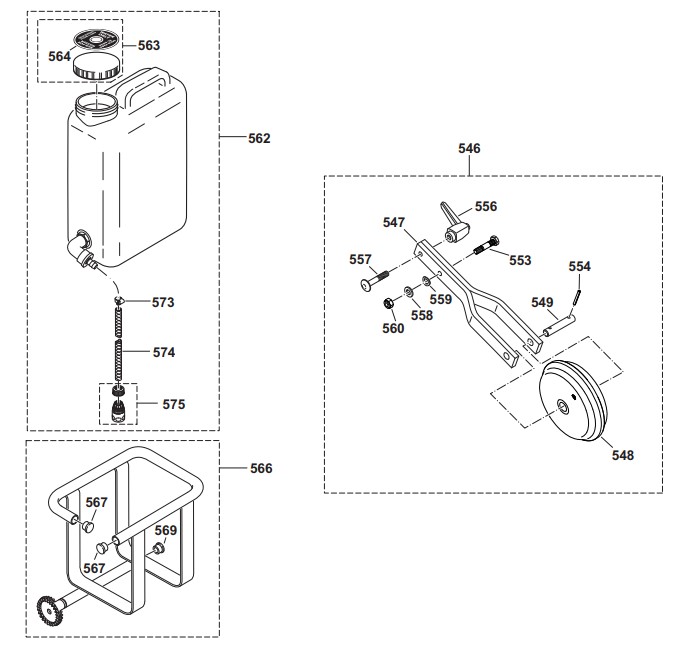 564
563
562
573
574
575
566
567
569
567
546
556
547
557
553
554
559
558
560
549
548