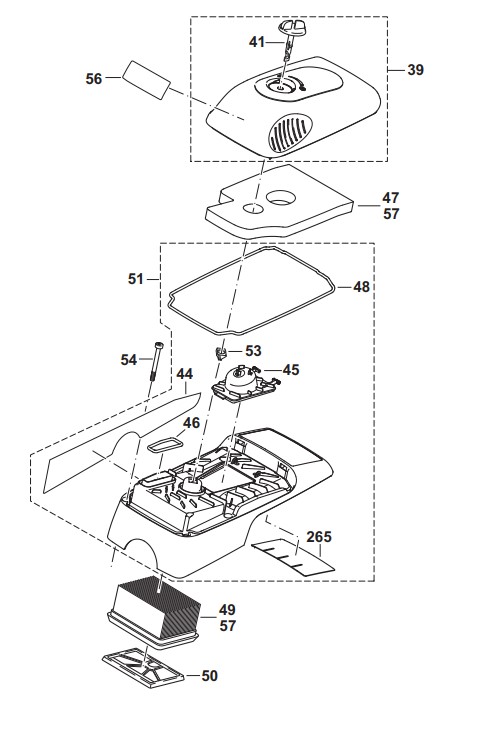 41
39
56
47
57
51
48
54
53
45
44
46
265
49
57
50