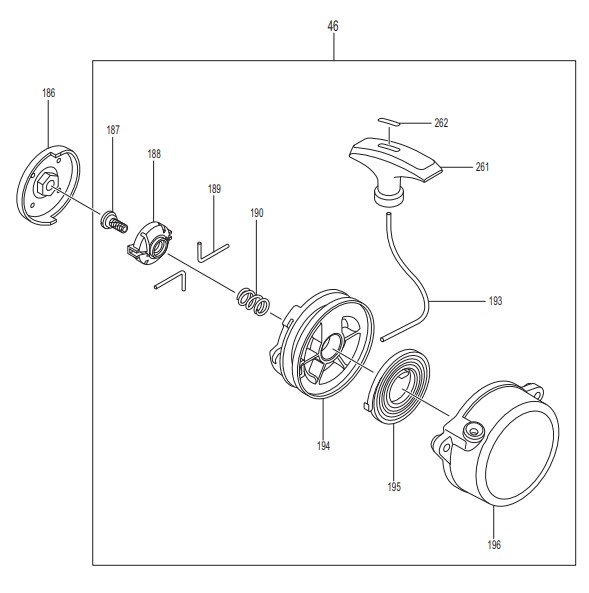 46

186

187

188

189

190

262

261

193

194

195

196