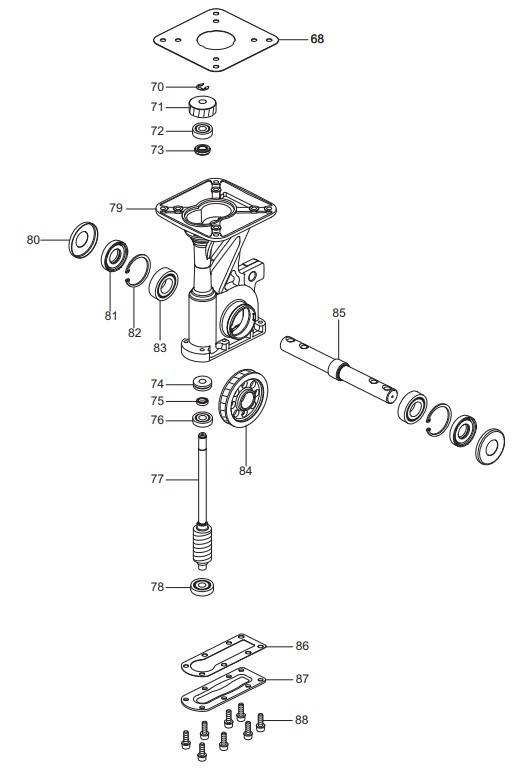 68
70
71
72
73
79
80
81
82
83
85
74
75
76
84
77
78
86
87
88