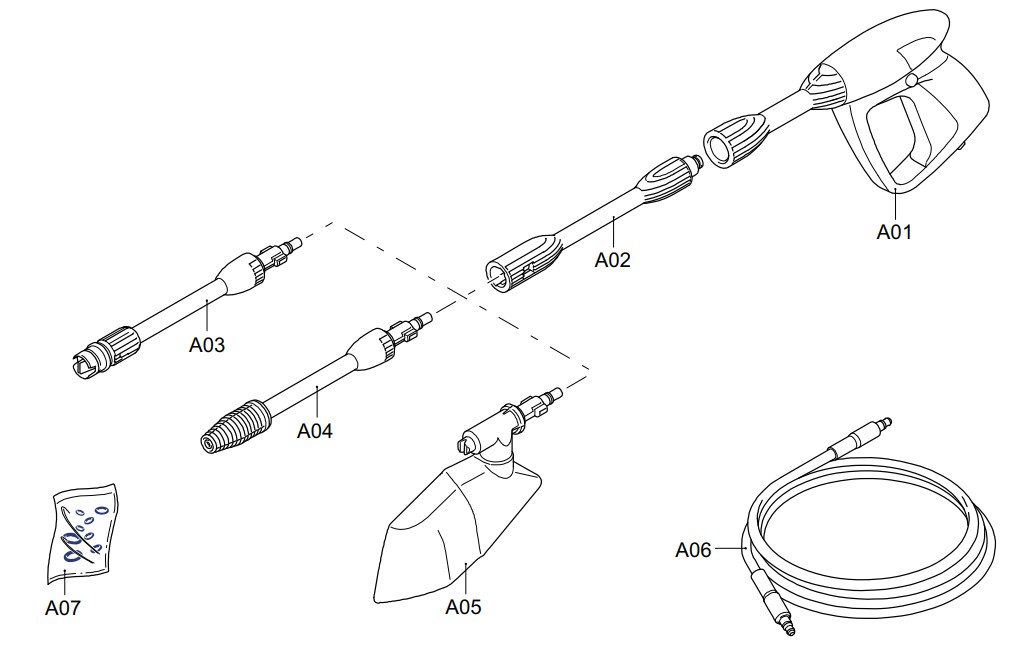 A01
A02
A03
A04
A05
A06
A07