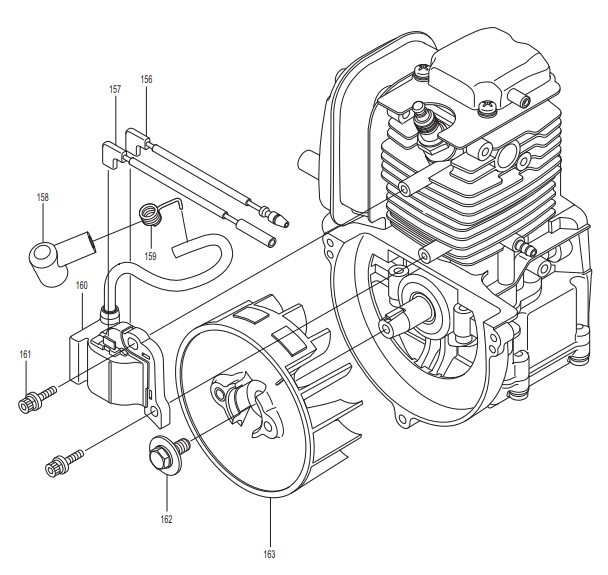 157
156
158
159
160
161
162
163