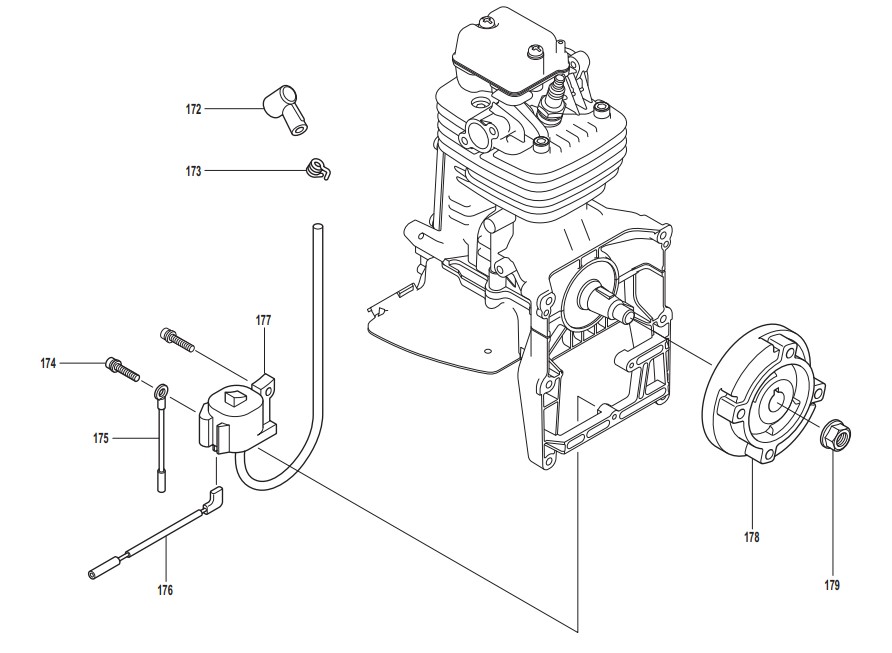 172
173
177
174
175
176
178
179