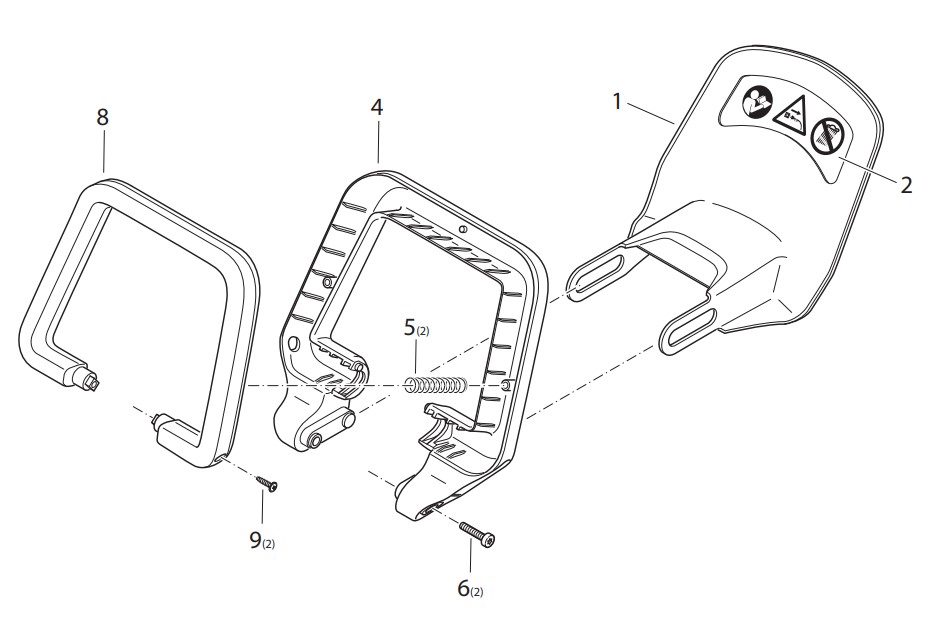 8
4
1
2
5(2)
9(2)
6(2)