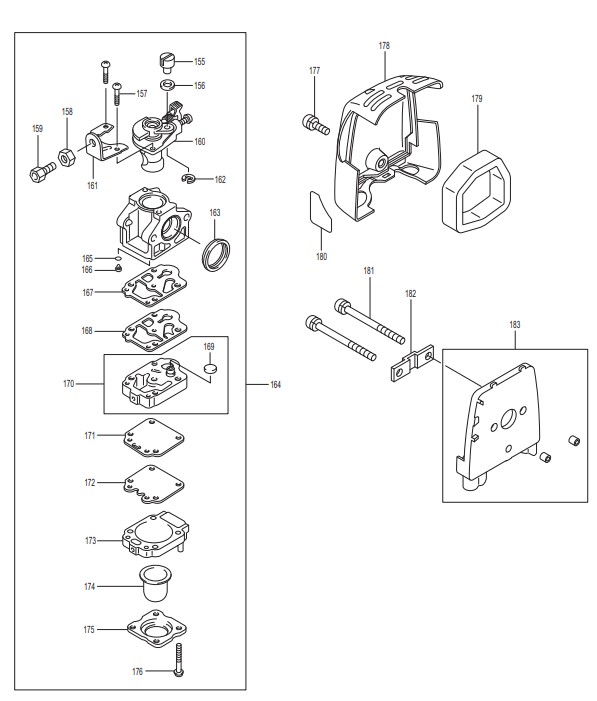 155
156
157
158
159
160
161
162
163
165
166
167
168
169
170
164
171
172
173
174
175
176
177
178
179
180
181
182
183