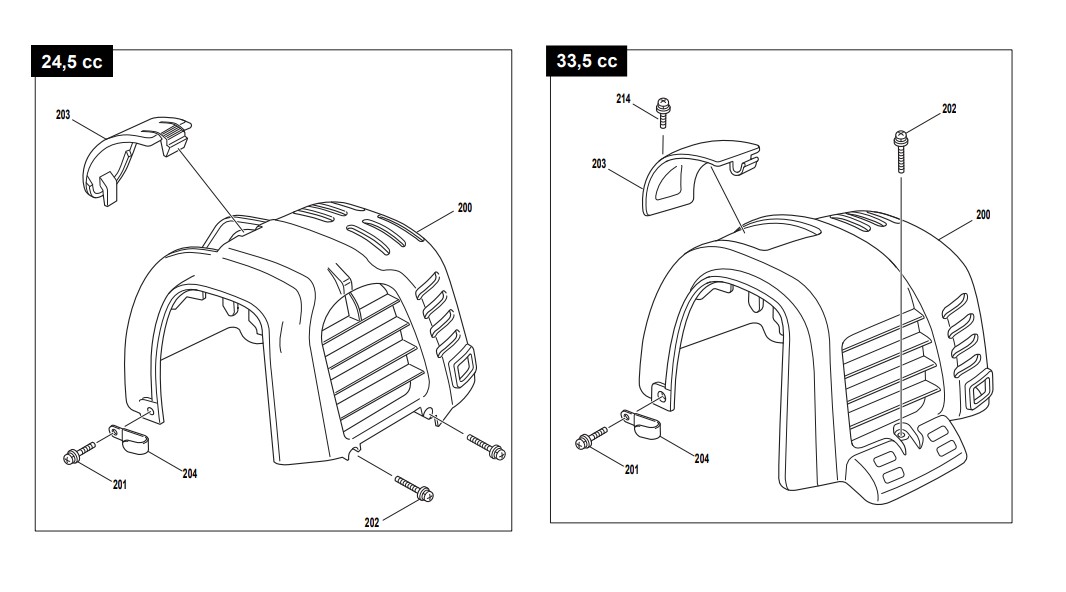 24,5 cc

203

200

201

204

202

33,5 cc

214

202

203

200

201

204