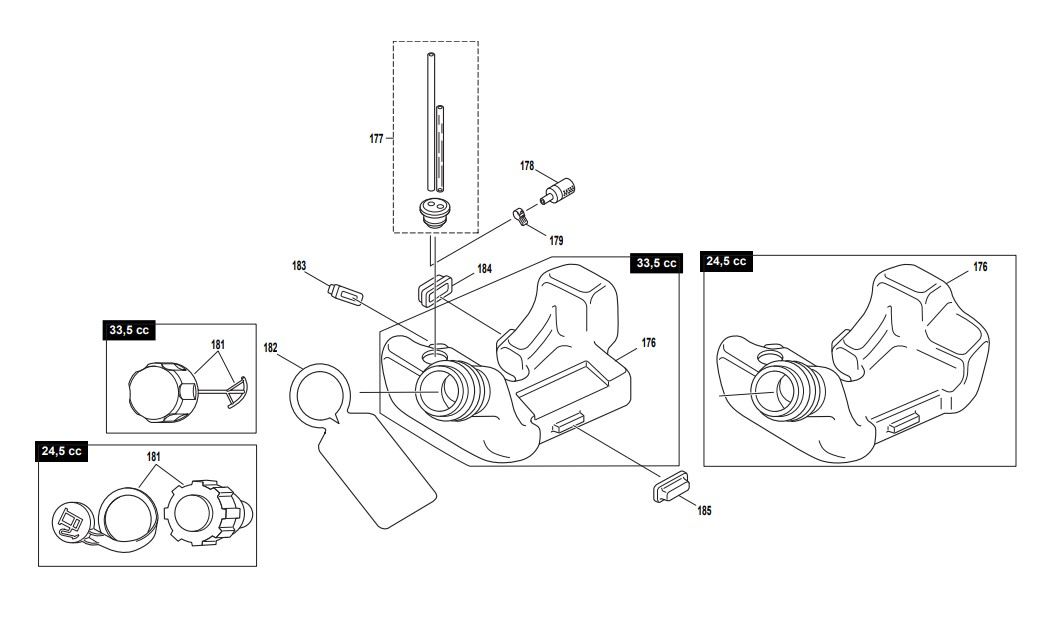 177
178
179
183
184
33,5 cc
24,5 cc
176
176
33,5 cc
181
182
24,5 cc
181
185