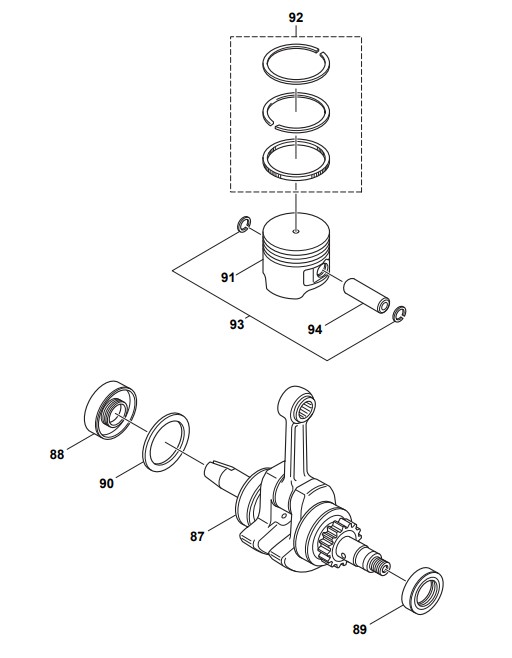 92

91

93

94

88

90

87

89