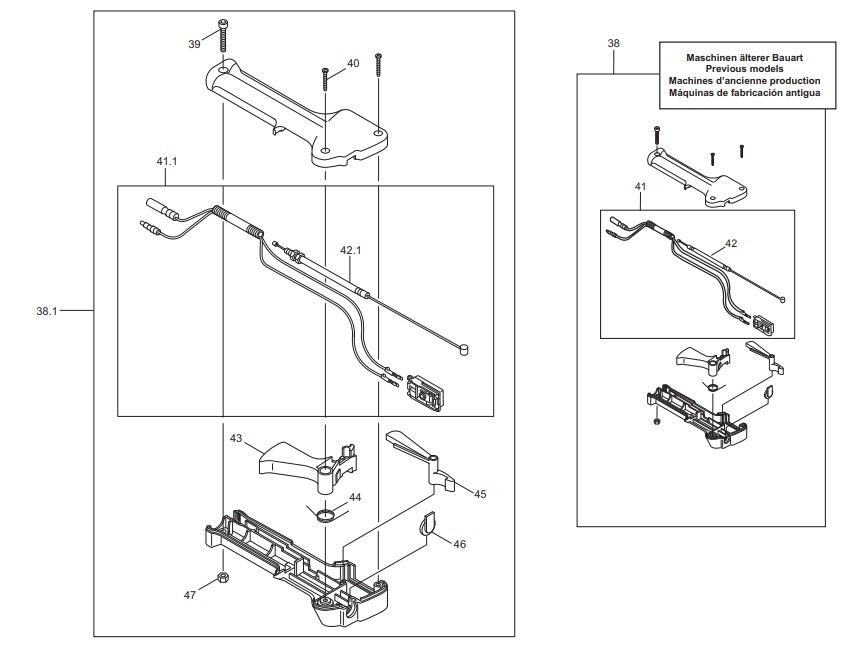 39
40
41.1
42.1
38.1
43
44
45
46
47
38
Maschinen älterer Bauart
Previous models
Machines d'ancienne production
Máquinas de fabricación antigua
41
42