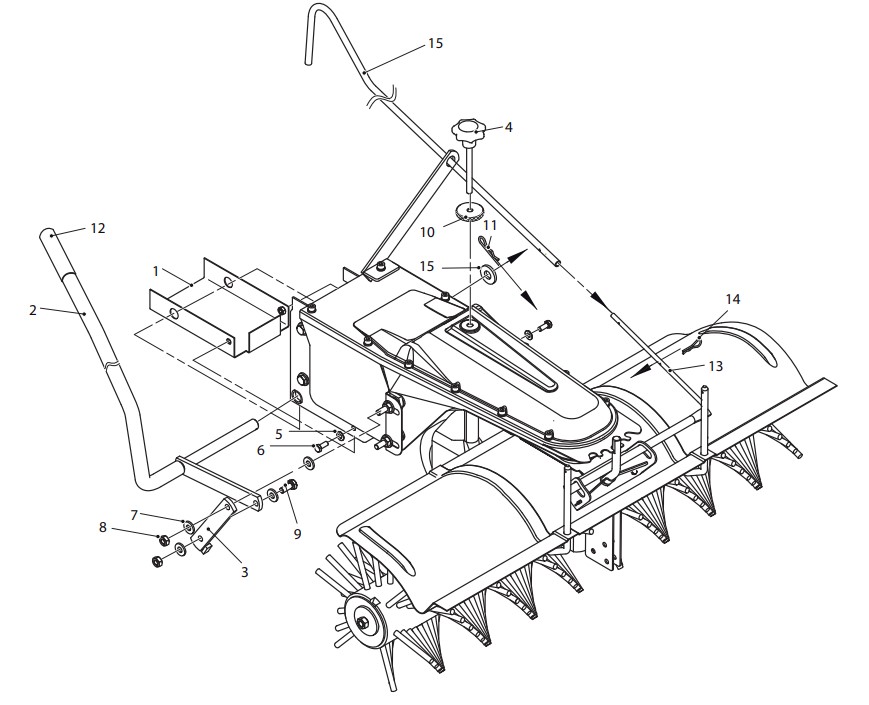 15
4
12
10
11
1
15
2
14
13
5
6
7
8
9
3