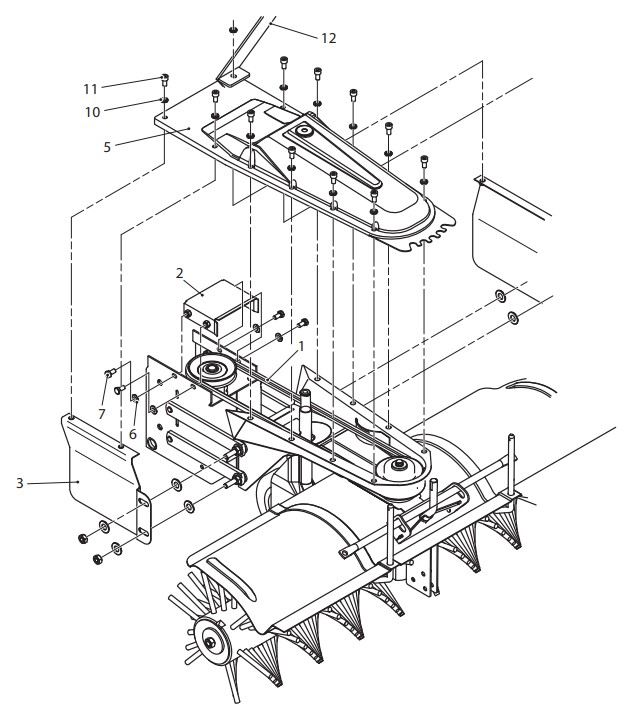 12
11
10
5
2
1
7
6
3