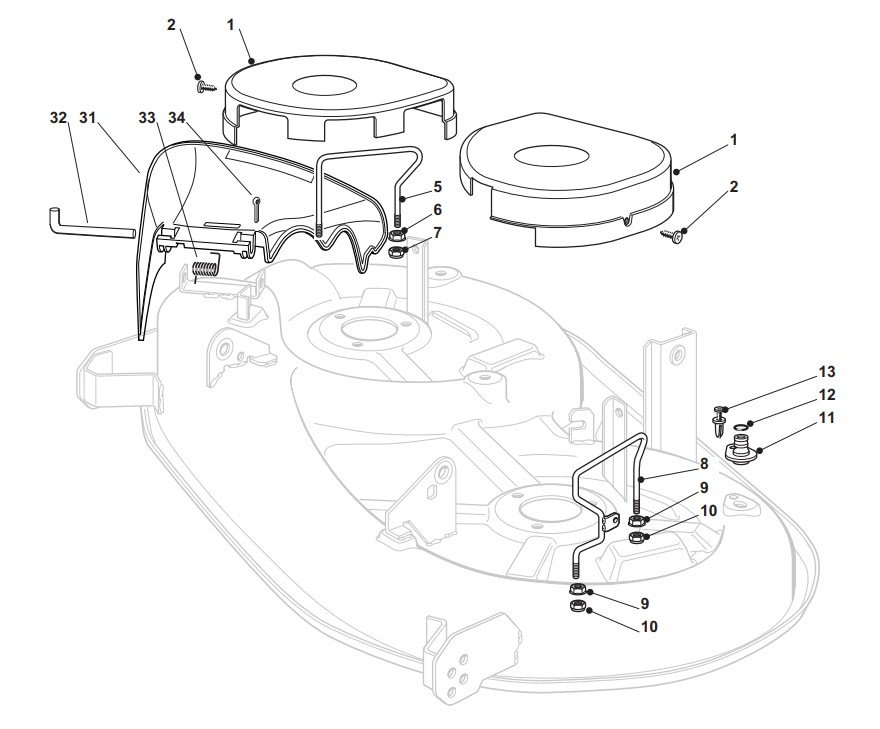 2
1
32
31
33
34
5
6
7
1
2
13
12
11
8
9
10
9
10